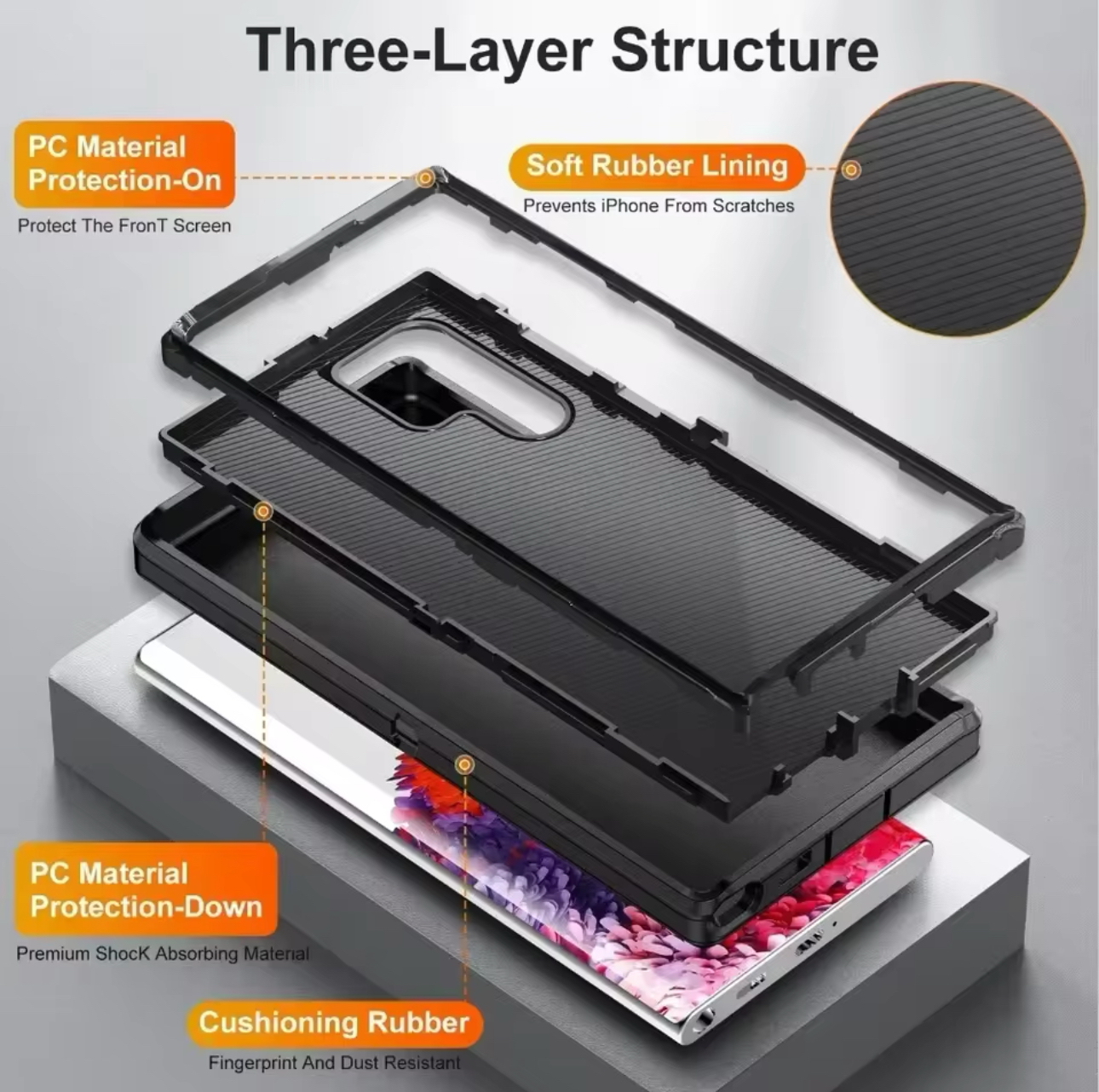 Three-Layer Structure

PC Material Protection-On

Protect The FronT Screen

Soft Rubber Lining

Prevents iPhone From Scratches

PC Material Protection-Down

Premium ShocK Absorbing Material

Cushioning Rubber

Fingerprint And Dust Resistant